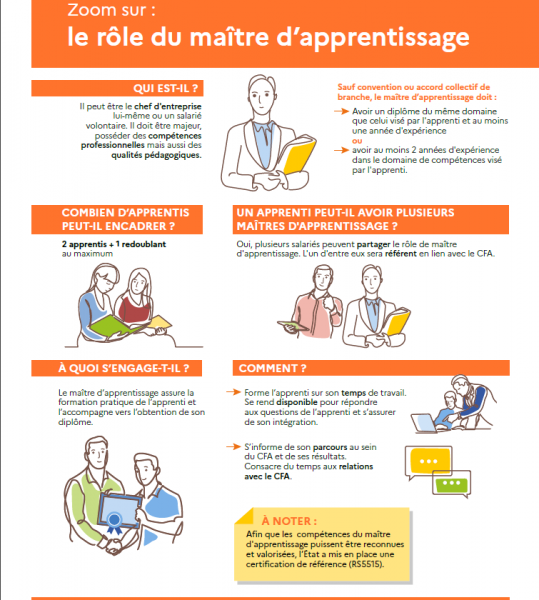 Zoom sur :
le rôle du maître d'apprentissage

QUI EST-IL ?

Il peut être le chef d'entreprise lui-même ou un salarié volontaire. Il doit être majeur, posséder des compétences professionnelles mais aussi des qualités pédagogiques.

Sauf convention ou accord collectif de branche, le maître d'apprentissage doit :

Avoir un diplôme du même domaine que celui visé par l'apprenti et au moins une année d'expérience
ou
avoir au moins 2 années d'expérience dans le domaine de compétences visé par l'apprenti.

COMBIEN D'APPRENTIS PEUT-IL ENCADRER ?

2 apprentis + 1 redoublant au maximum

UN APPRENTI PEUT-IL AVOIR PLUSIEURS MAÎTRES D'APPRENTISSAGE ?

Oui, plusieurs salariés peuvent partager le rôle de maître d'apprentissage. L'un d'entre eux sera référent en lien avec le CFA.

À QUOI S'ENGAGE-T-IL ?

Le maître d'apprentissage assure la formation pratique de l'apprenti et l'accompagne vers l'obtention de son diplôme.

COMMENT ?

Forme l'apprenti sur son temps de travail. Se rend disponible pour répondre aux questions de l'apprenti et s'assurer de son intégration.

S'informe de son parcours au sein du CFA et de ses résultats. Consacre du temps aux relations avec le CFA.

À NOTER :
Afin que les compétences du maître d'apprentissage puissent être reconnues et valorisées, l'État a mis en place une certification de référence (RS5515).